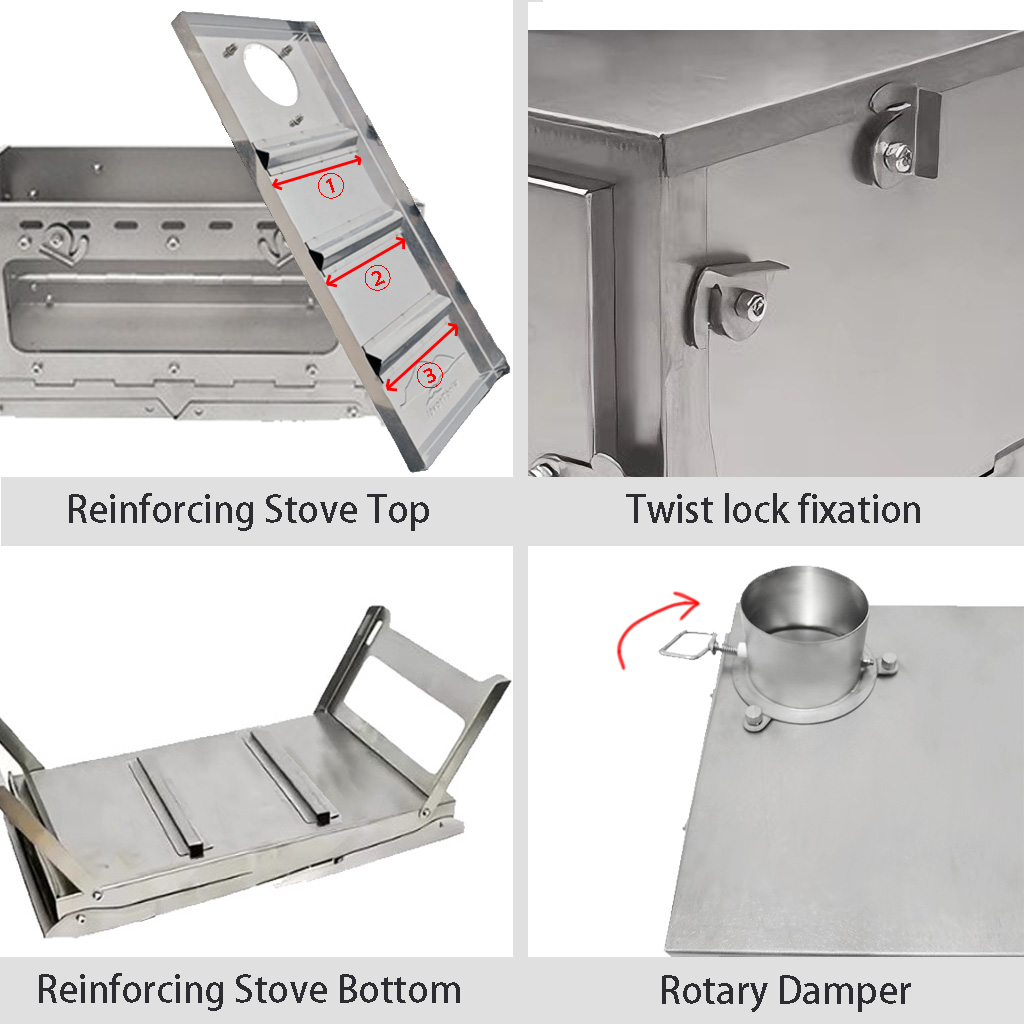 ①
②
③
Reinforcing Stove Top

Twist lock fixation

Reinforcing Stove Bottom

Rotary Damper